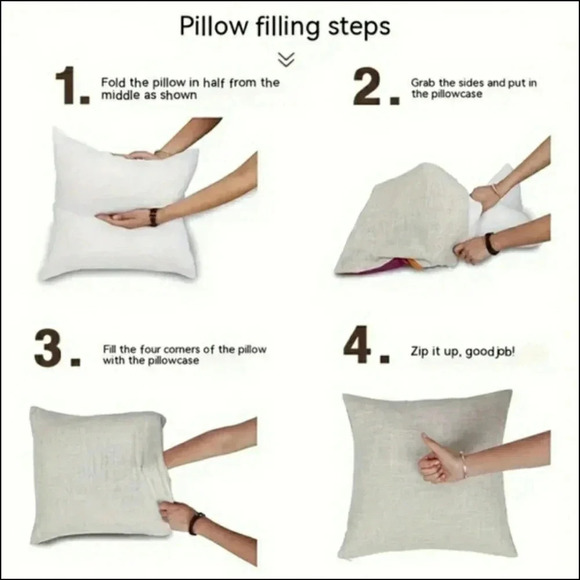 Pillow filling steps

1. Fold the pillow in half from the middle as shown

2. Grab the sides and put in the pillowcase

3. Fill the four corners of the pillow with the pillowcase

4. Zip it up, good job!